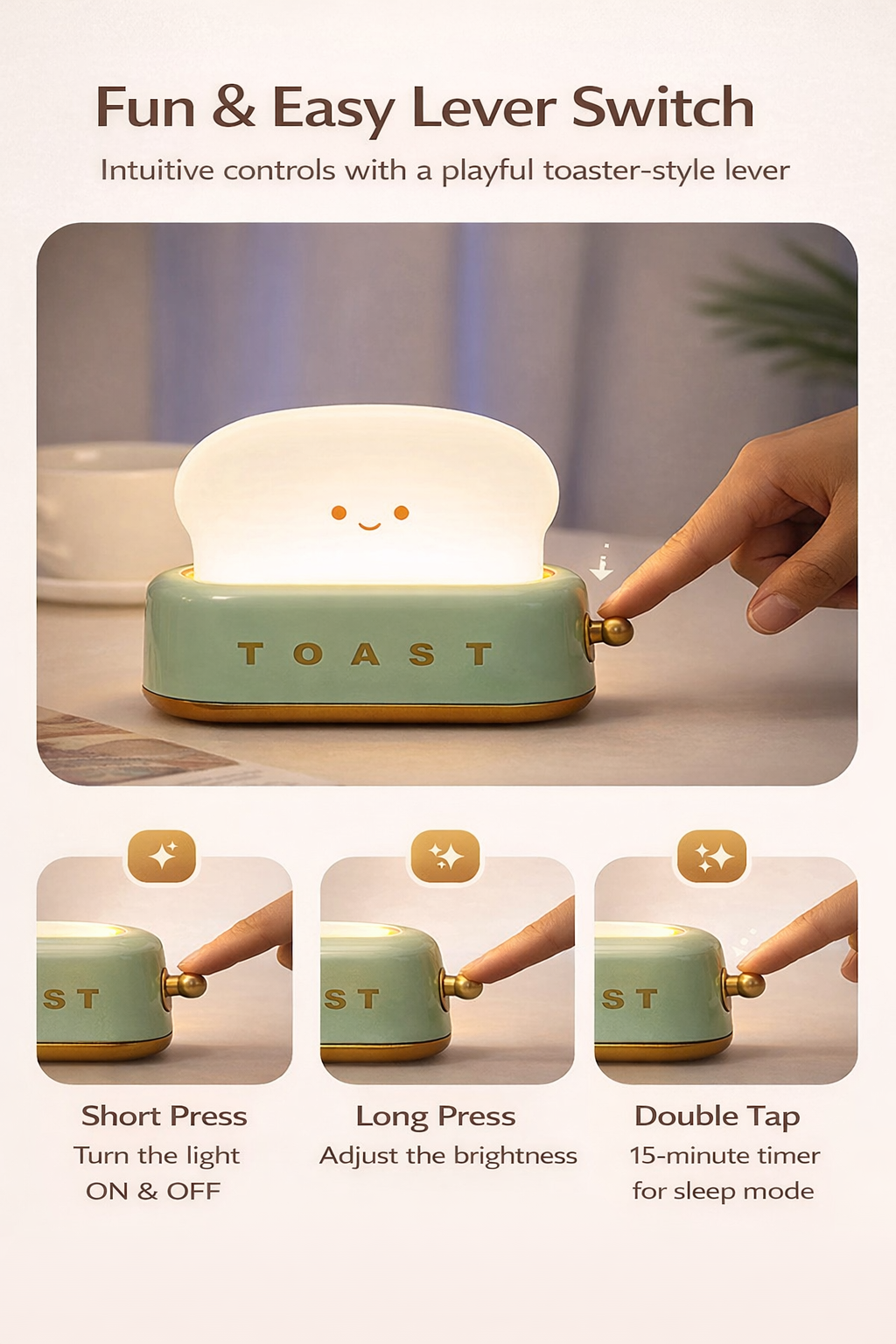 Fun & Easy Lever Switch

Intuitive controls with a playful toaster-style lever

TOAST

ST

ST

ST

Short Press
Turn the light ON & OFF

Long Press
Adjust the brightness

Double Tap
15-minute timer for sleep mode